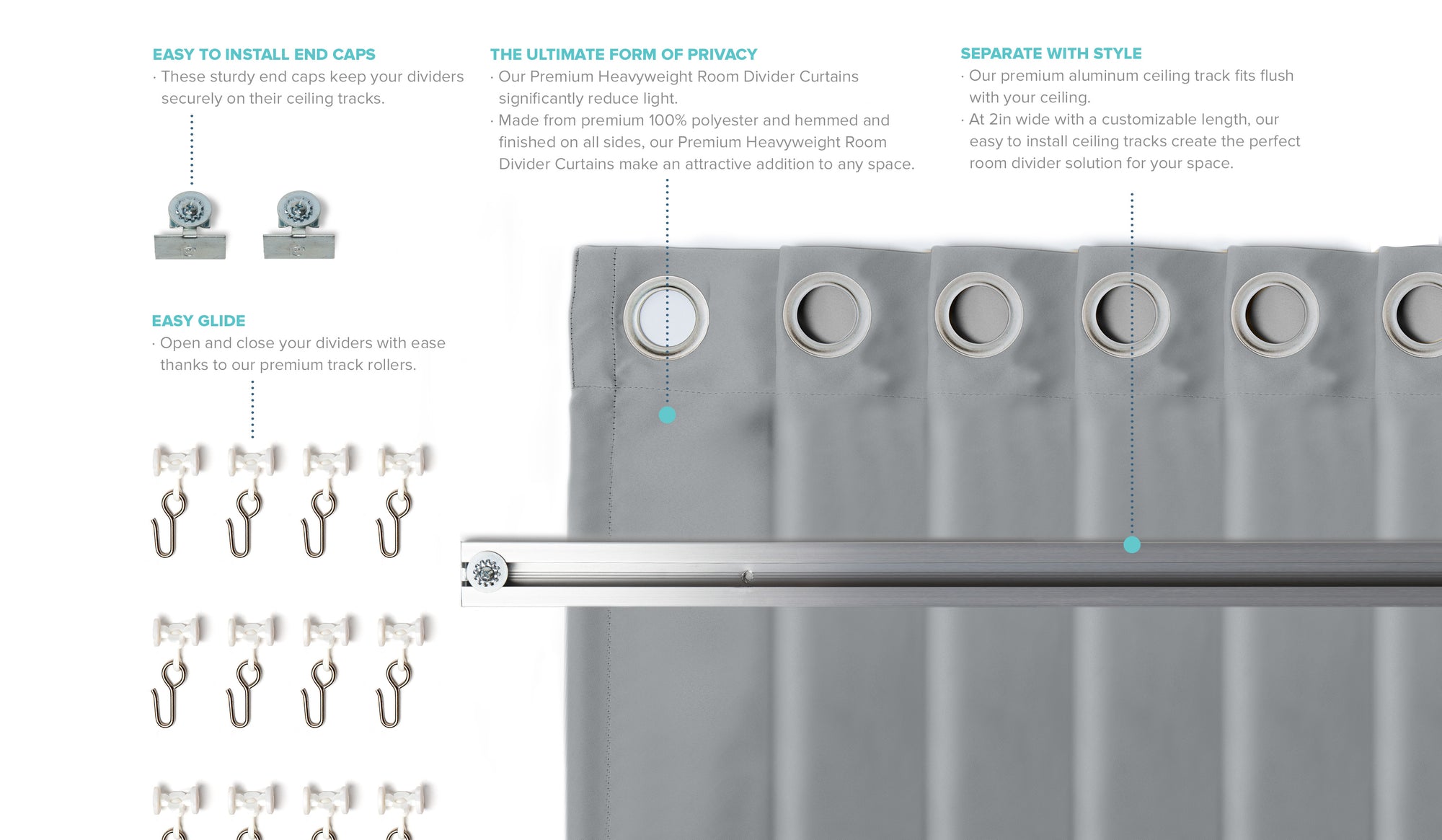 EASY TO INSTALL END CAPS
· These sturdy end caps keep your dividers securely on their ceiling tracks.

EASY GLIDE
· Open and close your dividers with ease thanks to our premium track rollers.

THE ULTIMATE FORM OF PRIVACY
· Our Premium Heavyweight Room Divider Curtains significantly reduce light.
· Made from premium 100% polyester and hemmed and finished on all sides, our Premium Heavyweight Room Divider Curtains make an attractive addition to any space.

SEPARATE WITH STYLE
· Our premium aluminum ceiling track fits flush with your ceiling.
· At 2in wide with a customizable length, our easy to install ceiling tracks create the perfect room divider solution for your space.